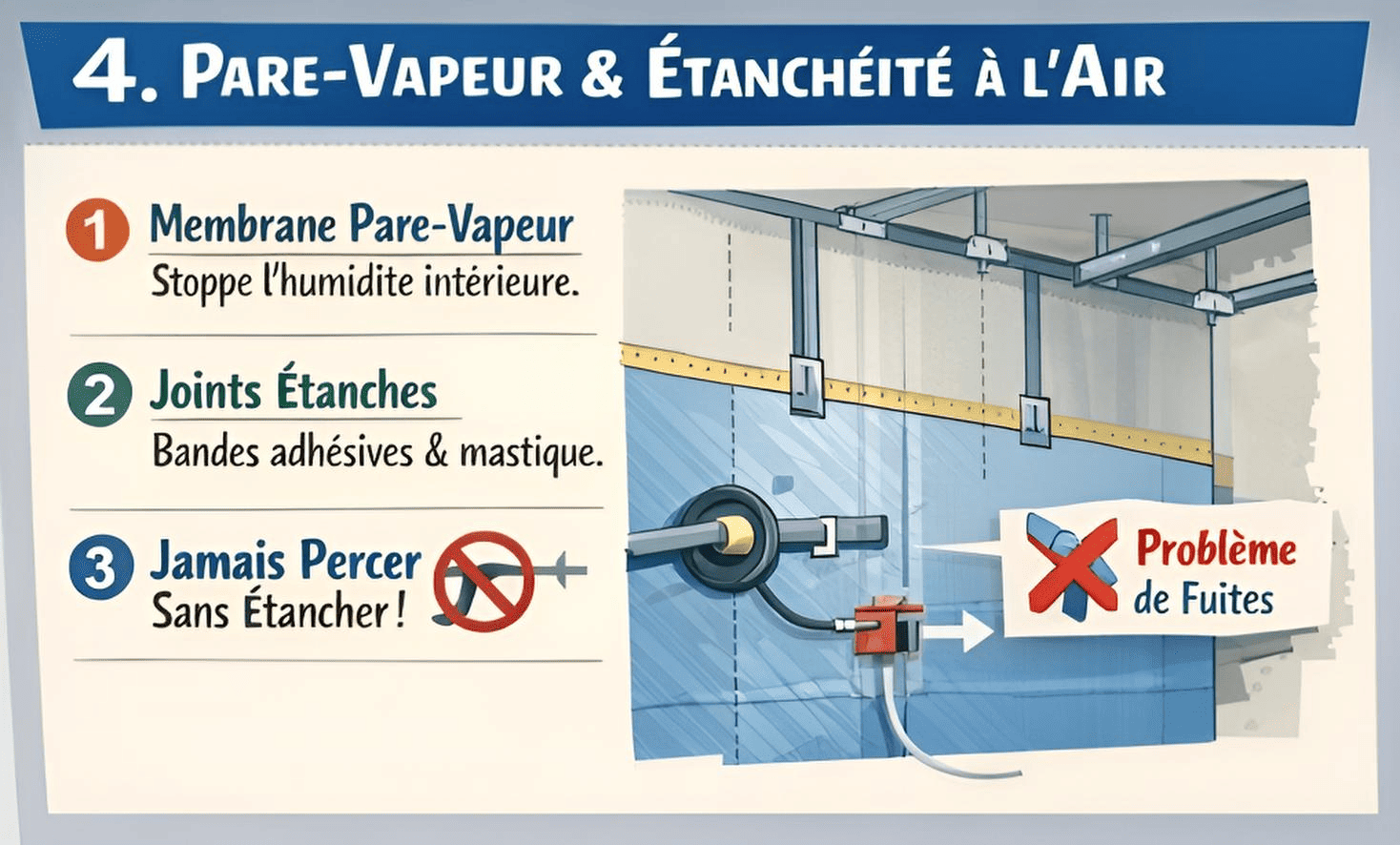 4. PARE-VAPEUR & ÉTANCHÉITÉ À L'AIR

1 Membrane Pare-Vapeur
Stoppe l'humidite intérieure.

2 Joints Étanches
Bandes adhésives & mastique.

3 Jamais Percer Sans Étancher !

Problème de Fuites